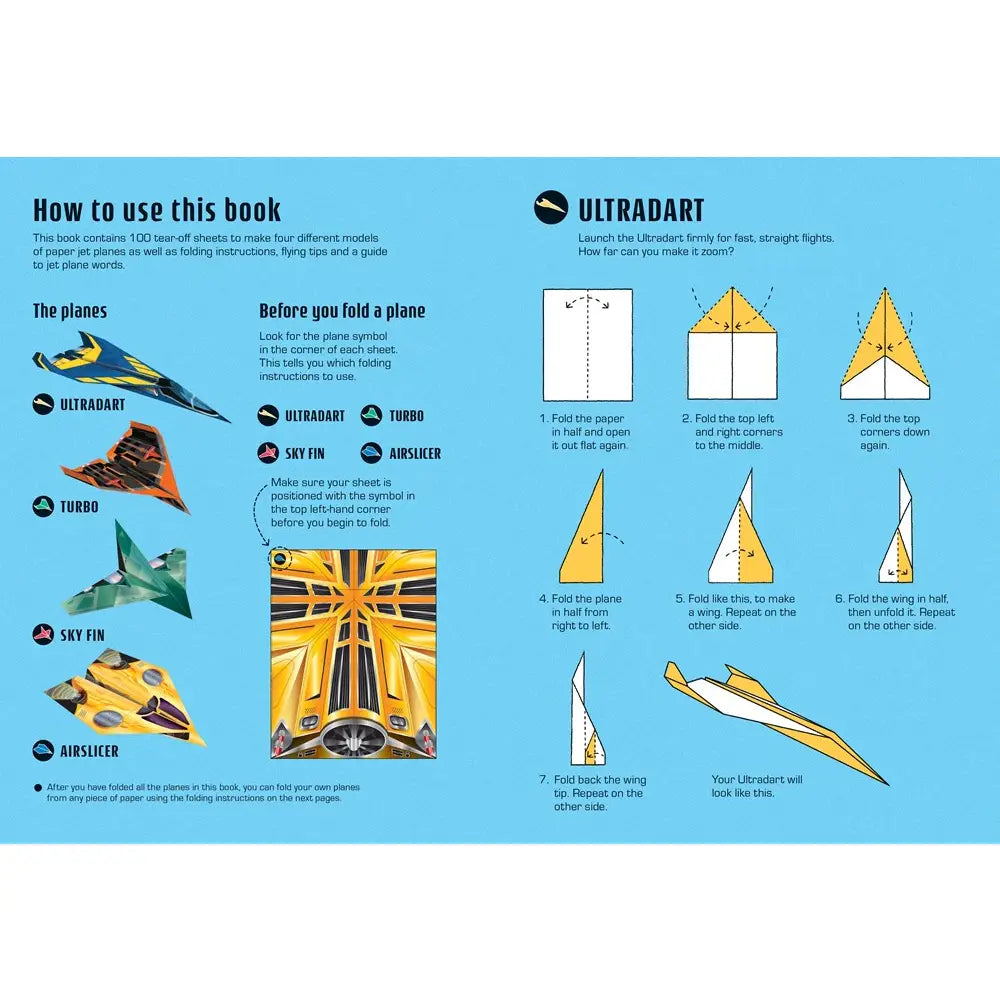 How to use this book

This book contains 100 tear-off sheets to make four different models of paper jet planes as well as folding instructions, flying tips and a guide to jet plane words.

The planes

ULTRADART

TURBO

SKY FIN

AIRSLICER

Before you fold a plane

Look for the plane symbol in the corner of each sheet. This tells you which folding instructions to use.

ULTRADART

TURBO

SKY FIN

AIRSLICER

Make sure your sheet is positioned with the symbol in the top left-hand corner before you begin to fold.

After you have folded all the planes in this book, you can fold your own planes from any piece of paper using the folding instructions on the next pages.

ULTRADART

Launch the Ultradart firmly for fast, straight flights. How far can you make it zoom?

1. Fold the paper in half and open it out flat again.

2. Fold the top left and right corners to the middle.

3. Fold the top corners down again.

4. Fold the plane in half from right to left.

5. Fold like this, to make a wing. Repeat on the other side.

6. Fold the wing in half, then unfold it. Repeat on the other side.

7. Fold back the wing tip. Repeat on the other side.

Your Ultradart will look like this.